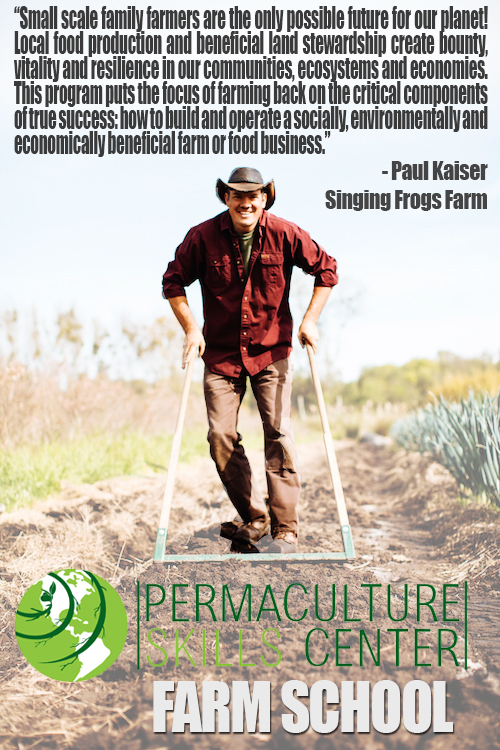 "Small scale family farmers are the only possible future for our planet! Local food production and beneficial land stewardship create bounty, vitality and resilience in our communities, ecosystems and economies. This program puts the focus of farming back on the critical components of true success: how to build and operate a socially, environmentally and economically beneficial farm or food business."

- Paul Kaiser
Singing Frogs Farm

PERMACULTURE
SKILLS CENTER

FARM SCHOOL